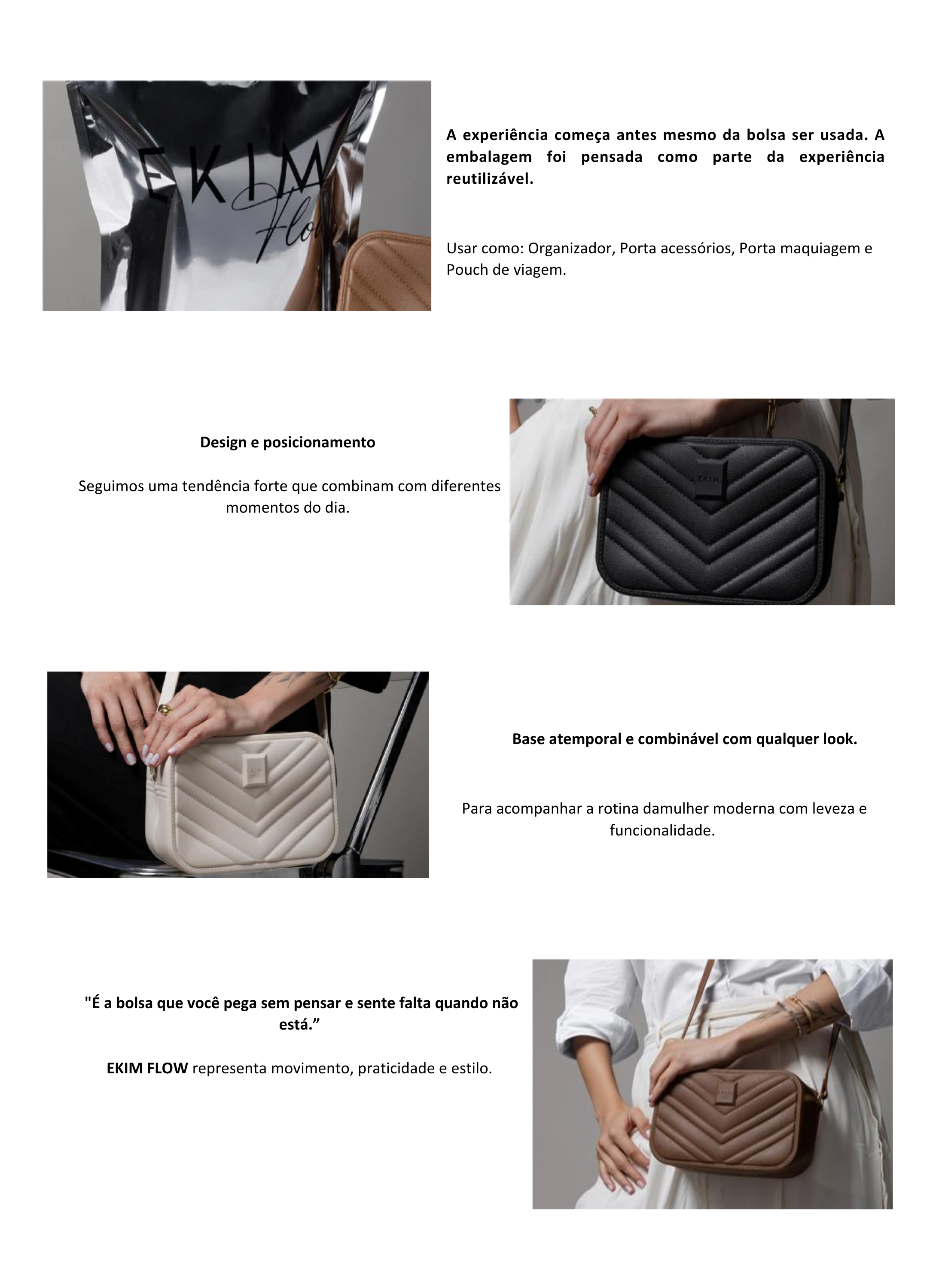 EKIM
Flow

A experiência começa antes mesmo da bolsa ser usada. A embalagem foi pensada como parte da experiência reutilizável.

Usar como: Organizador, Porta acessórios, Porta maquiagem e Pouch de viagem.

Design e posicionamento

Seguimos uma tendência forte que combinam com diferentes momentos do dia.

EKIM

EKIM

Base atemporal e combinável com qualquer look.

Para acompanhar a rotina damulher moderna com leveza e funcionalidade.

"É a bolsa que você pega sem pensar e sente falta quando não está.”

EKIM FLOW representa movimento, praticidade e estilo.

EKIM